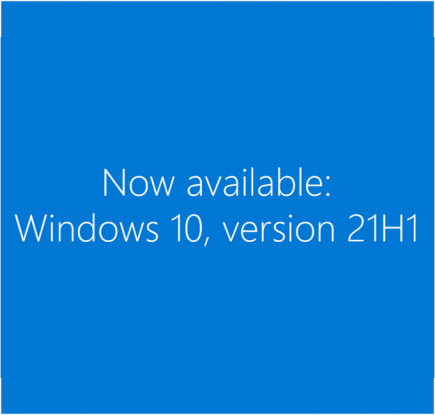 Now available:
Windows 10, version 21H1